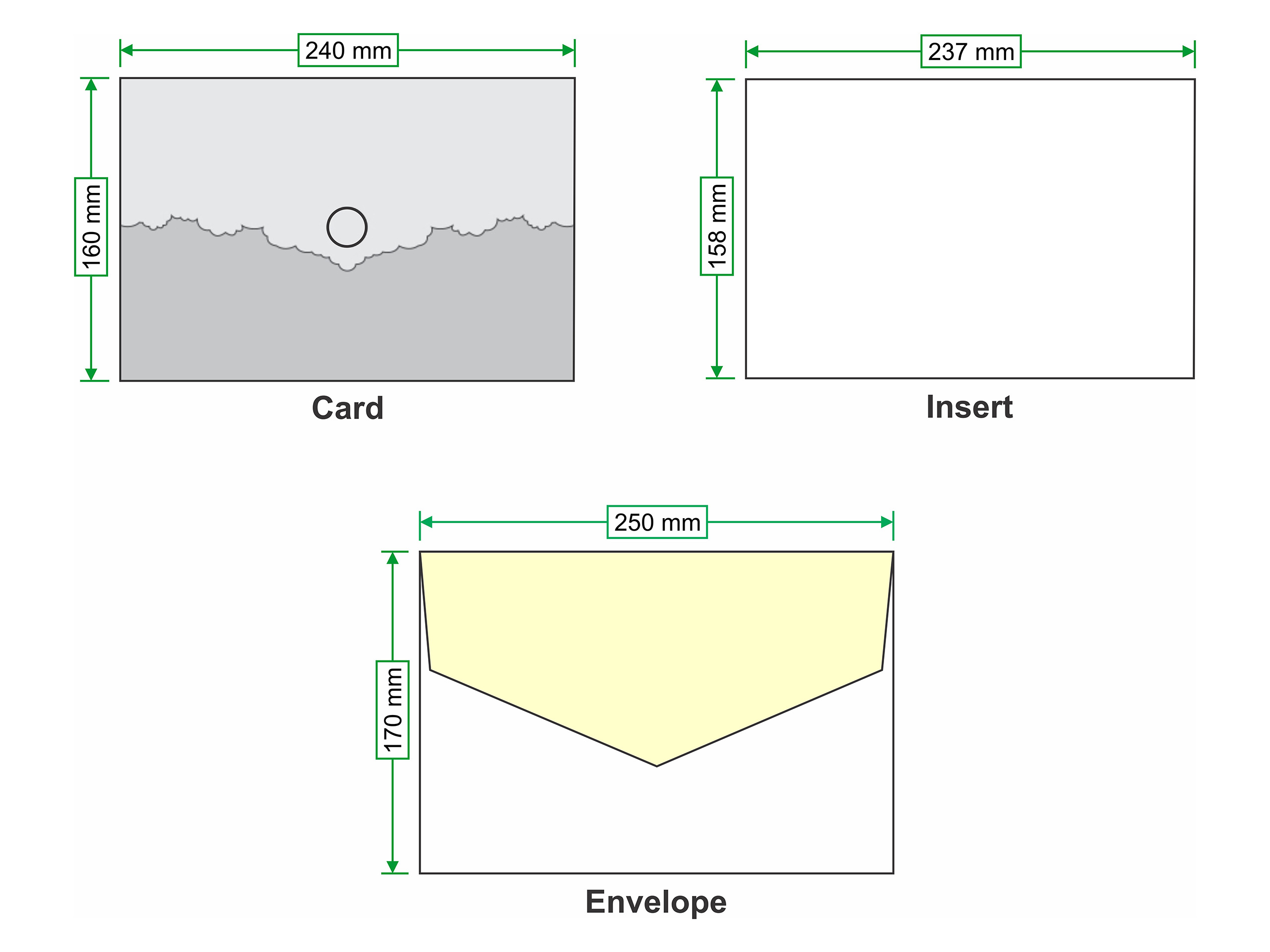 240 mm

160 mm

Card

237 mm

158 mm

Insert

250 mm

170 mm

Envelope